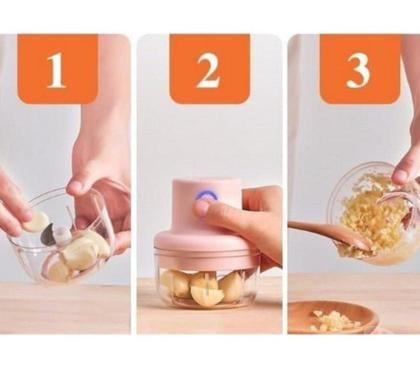 1

2

3